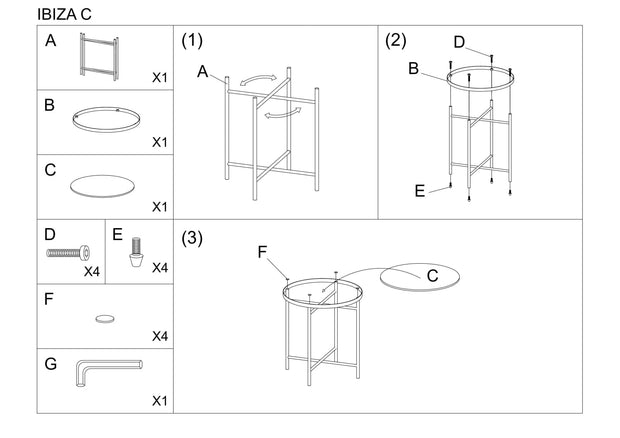 IBIZA C

A
X1

B
X1

C
X1

D
X4

E
X4

F
X4

G
X1

(1)
A

(2)
D
B
E

(3)
F
C