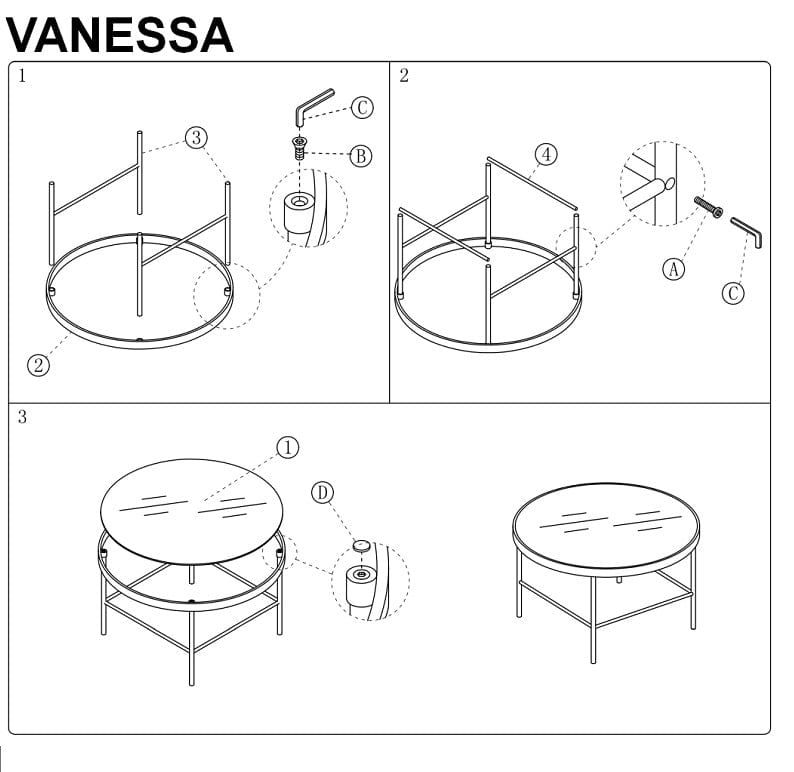 VANESSA

1

3

C

B

2

2

4

A

C

3

1

D