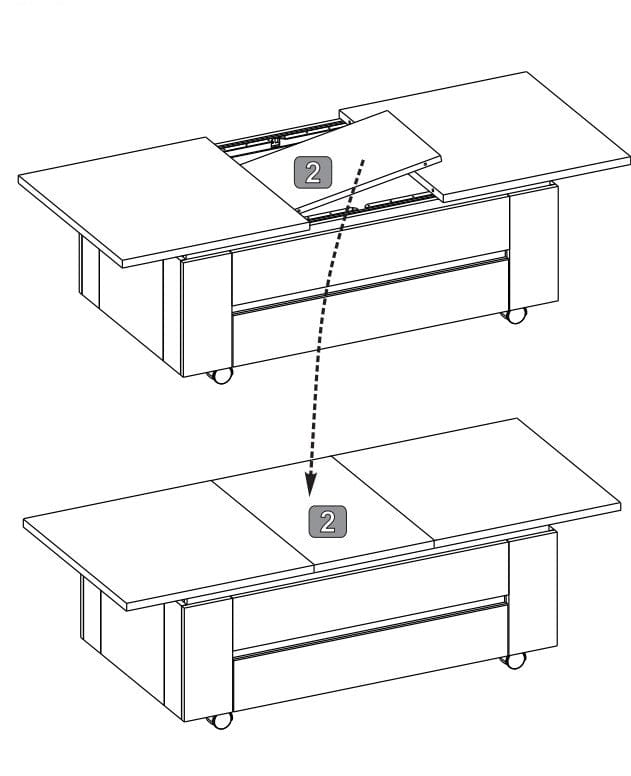 2

2