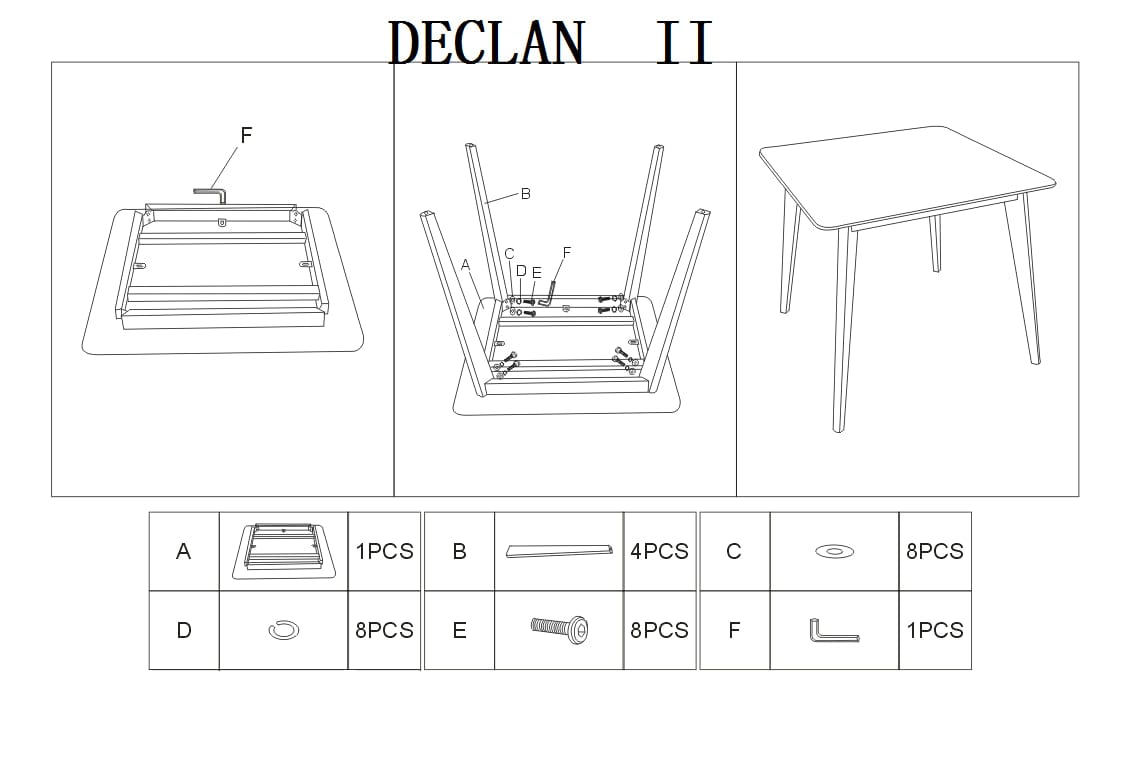 DECLAN II

F

B
C
A
D E
F

| A | | 1PCS | B | | 4PCS | C | | 8PCS |
|---|---|---|---|---|---|---|---|---|
| D | | 8PCS | E | | 8PCS | F | | 1PCS |