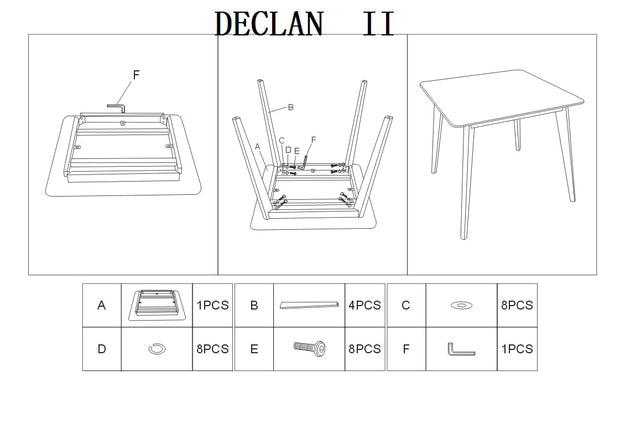 DECLAN II

F

B
A C D E F

| A | | 1PCS | B | | 4PCS | C | | 8PCS |
|---|---|---|---|---|---|---|---|---|
| D | | 8PCS | E | | 8PCS | F | | 1PCS |