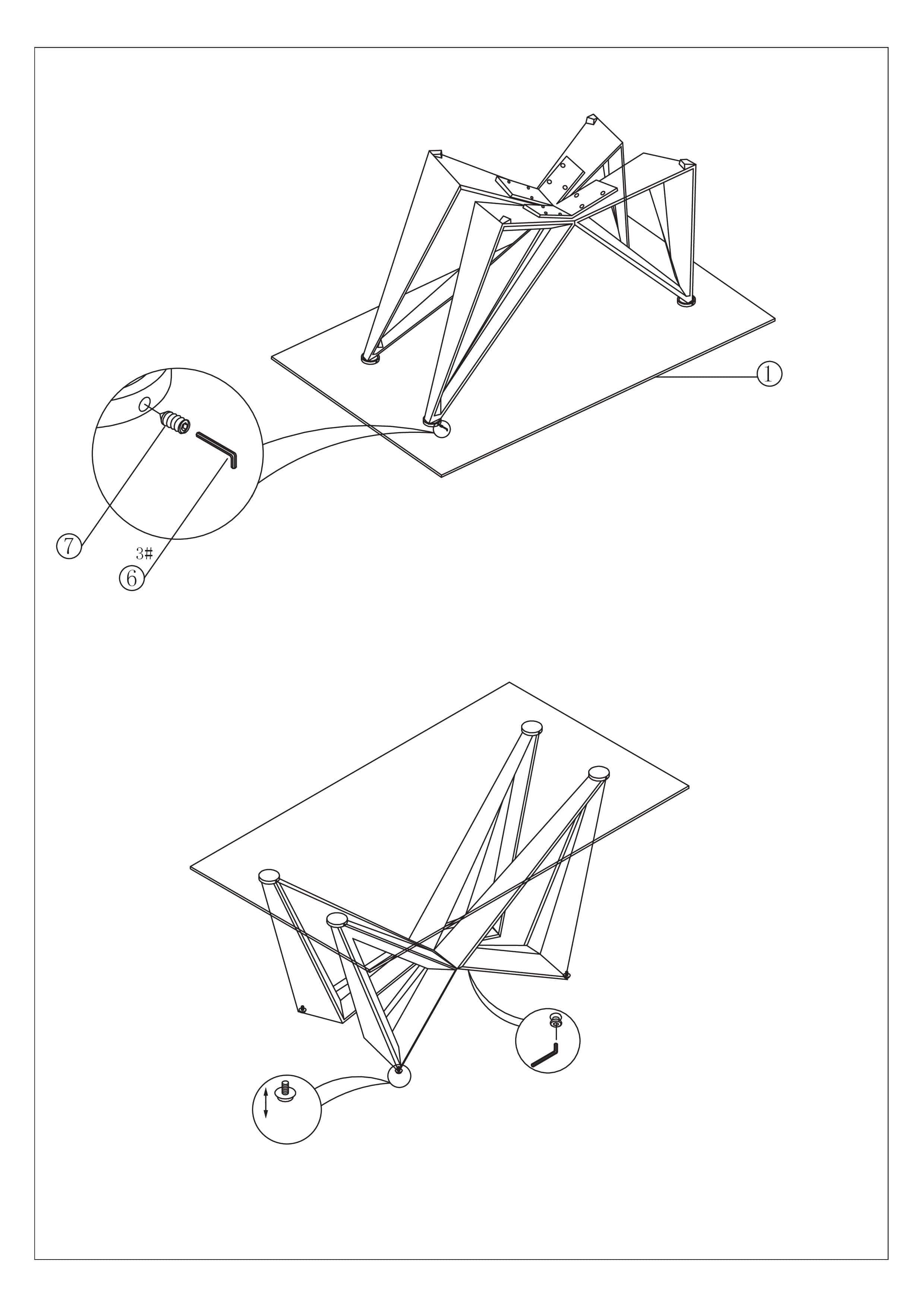 1

7

3#

6