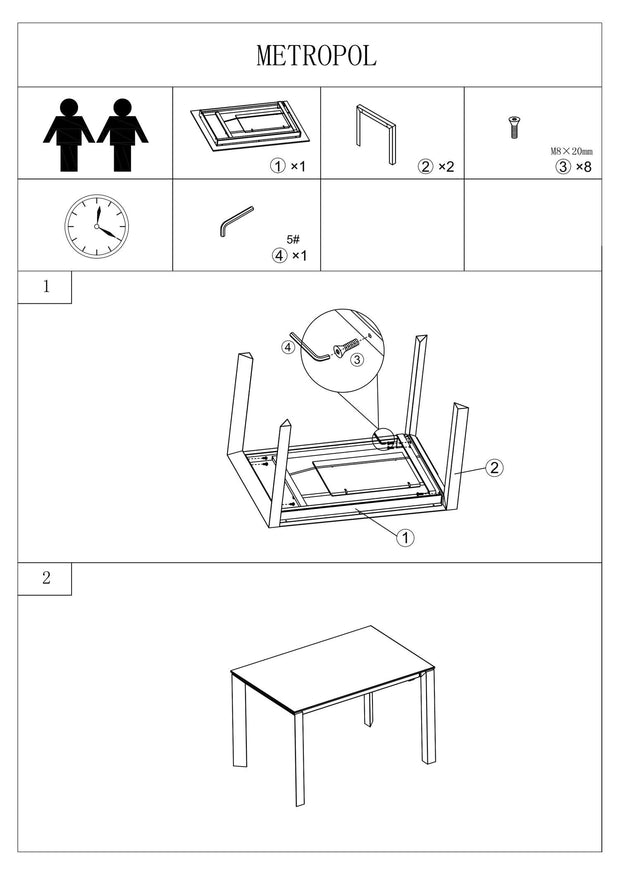 METROPOL

① ×1

② ×2

M8×20mm
③ ×8

5#
④ ×1

1

④ ③

②

①

2