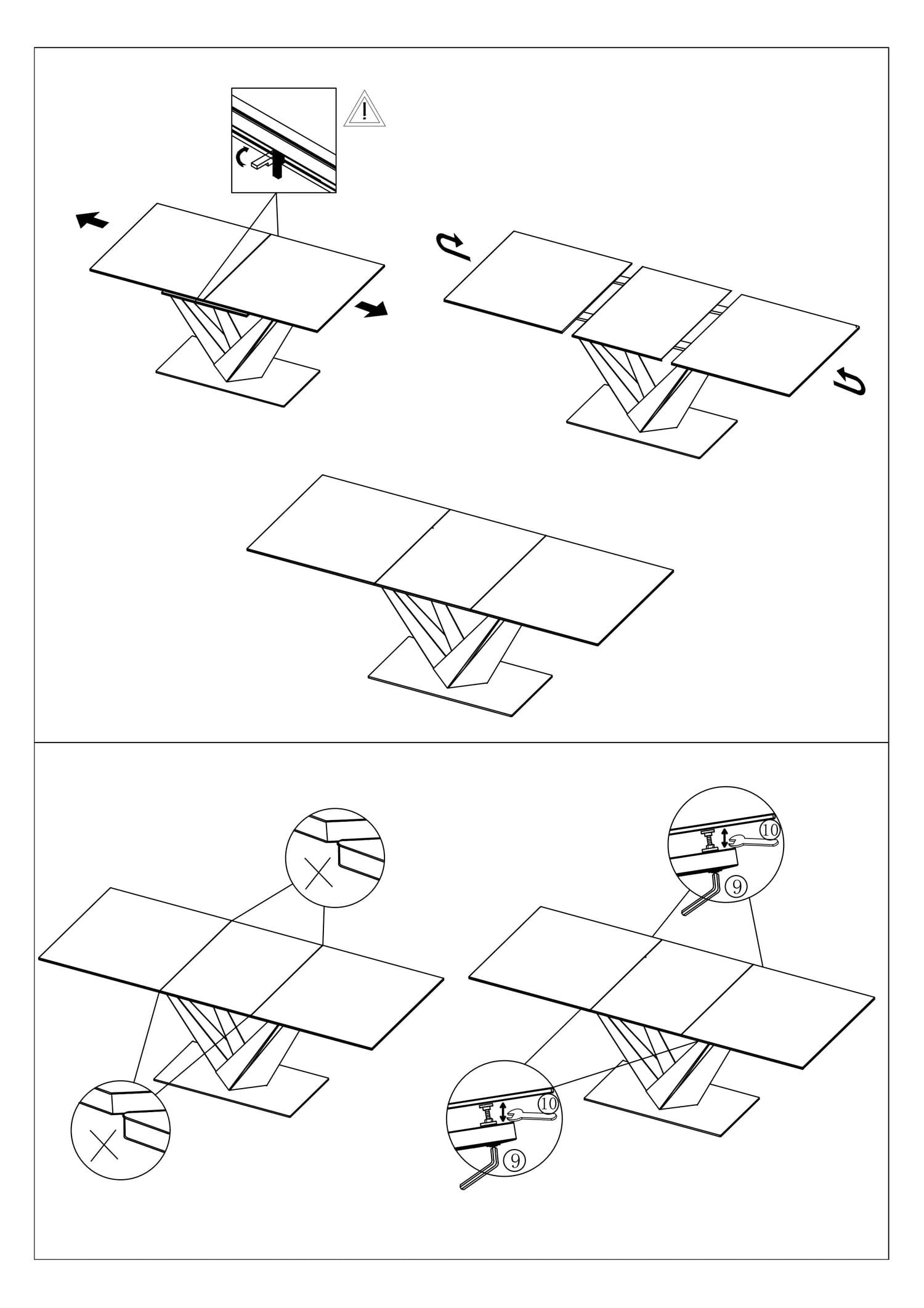 !

10

9

10

9