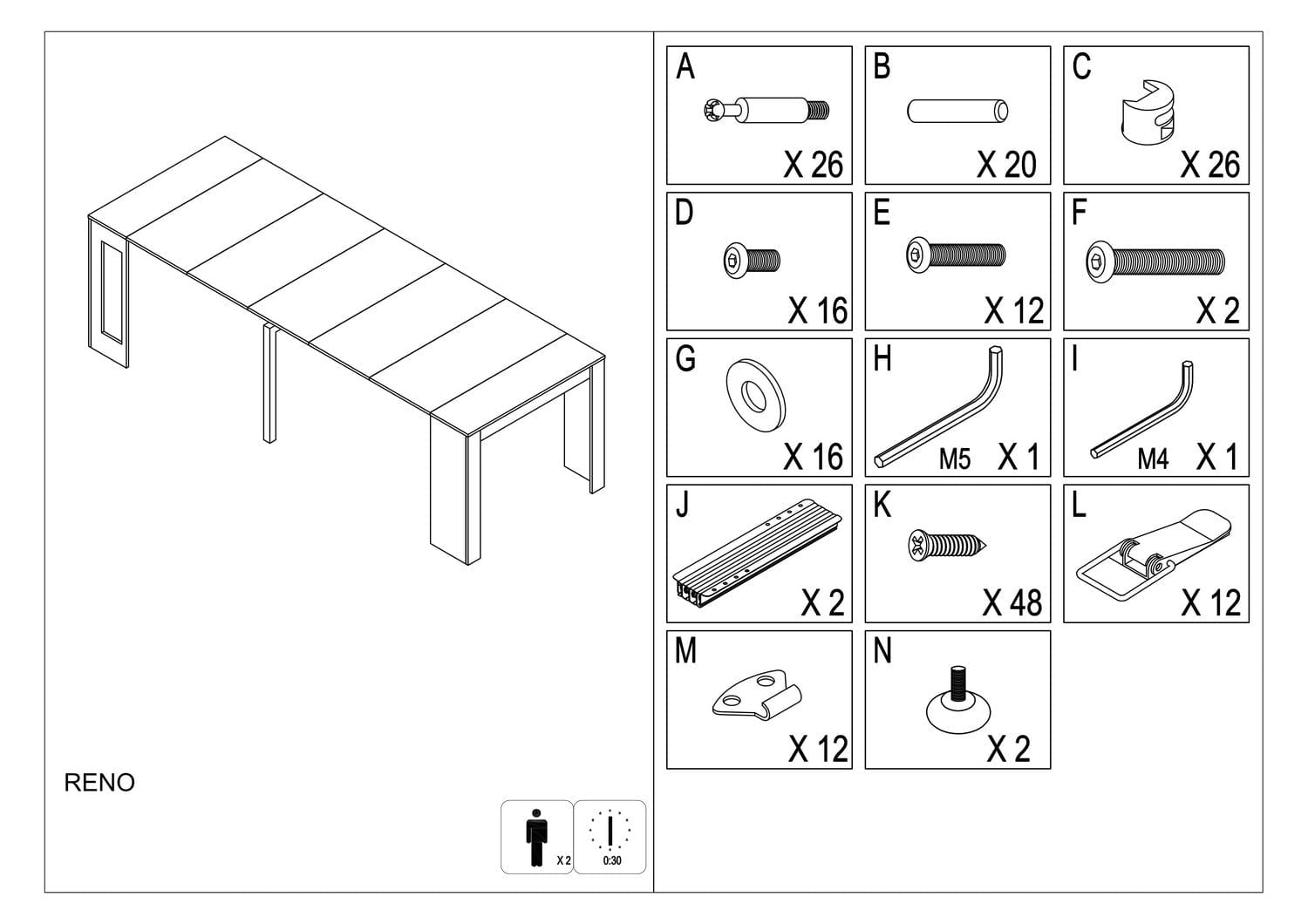 RENO

X 2

0:30

A
X 26

B
X 20

C
X 26

D
X 16

E
X 12

F
X 2

G
X 16

H
M5 X 1

I
M4 X 1

J
X 2

K
X 48

L
X 12

M
X 12

N
X 2