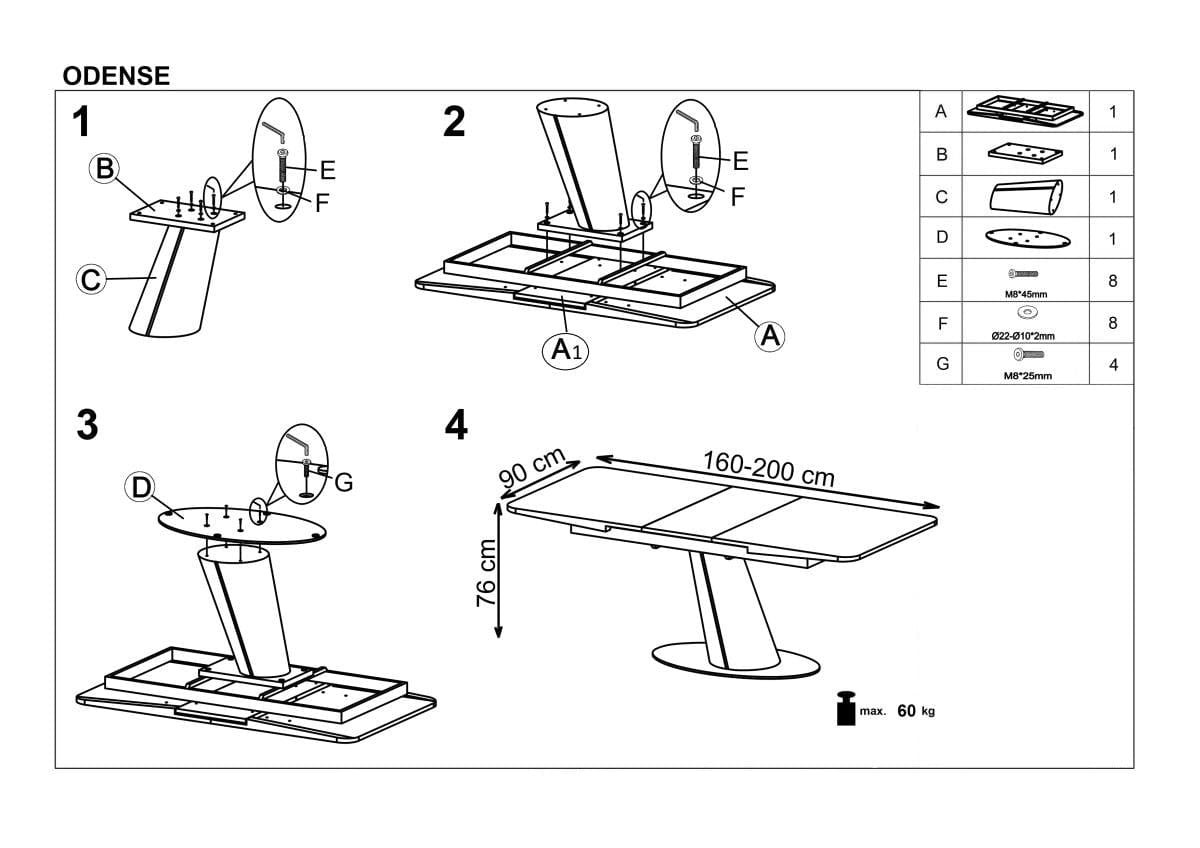 ODENSE

1

B

E

F

C

2

E

F

A1

A

| A | | 1 |
|---|---|---|
| B | | 1 |
| C | | 1 |
| D | | 1 |
| E | M8*45mm | 8 |
| F | Ø22-Ø10*2mm | 8 |
| G | M8*25mm | 4 |

3

D

G

4

90 cm

160-200 cm

76 cm

max. 60 kg