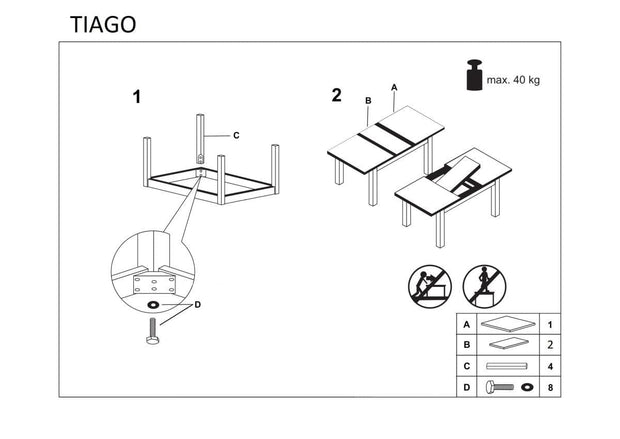 TIAGO

1

C

D

2

B

A

max. 40 kg

| A | | 1 |
|---|---|---|
| B | | 2 |
| C | | 4 |
| D | | 8 |