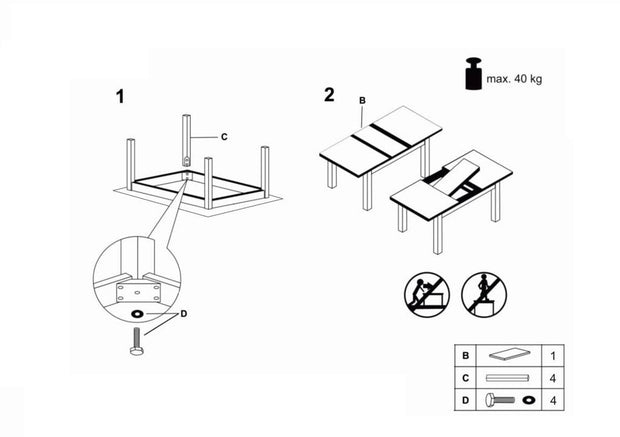 max. 40 kg

1

C

D

2

B

| B | | 1 |
|---|---|---|
| C | | 4 |
| D | | 4 |