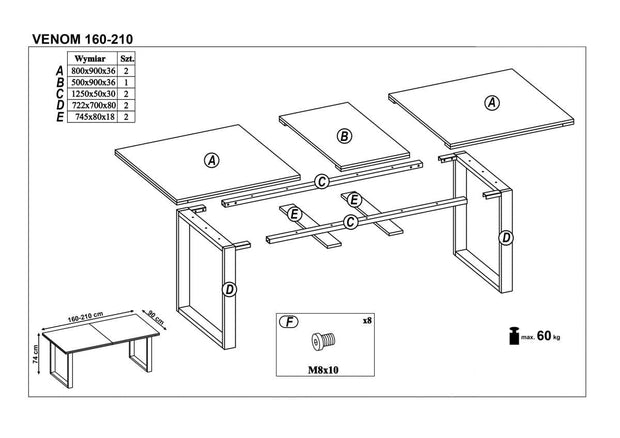 VENOM 160-210

| | Wymiar | Szt. |
|---|---|---|
| A | 800x900x36 | 2 |
| B | 500x900x36 | 1 |
| C | 1250x50x30 | 2 |
| D | 722x700x80 | 2 |
| E | 745x80x18 | 2 |

A
B
A
C
E
E
C
D
D

160-210 cm
90 cm
74 cm

F
x8
M8x10

max. 60 kg