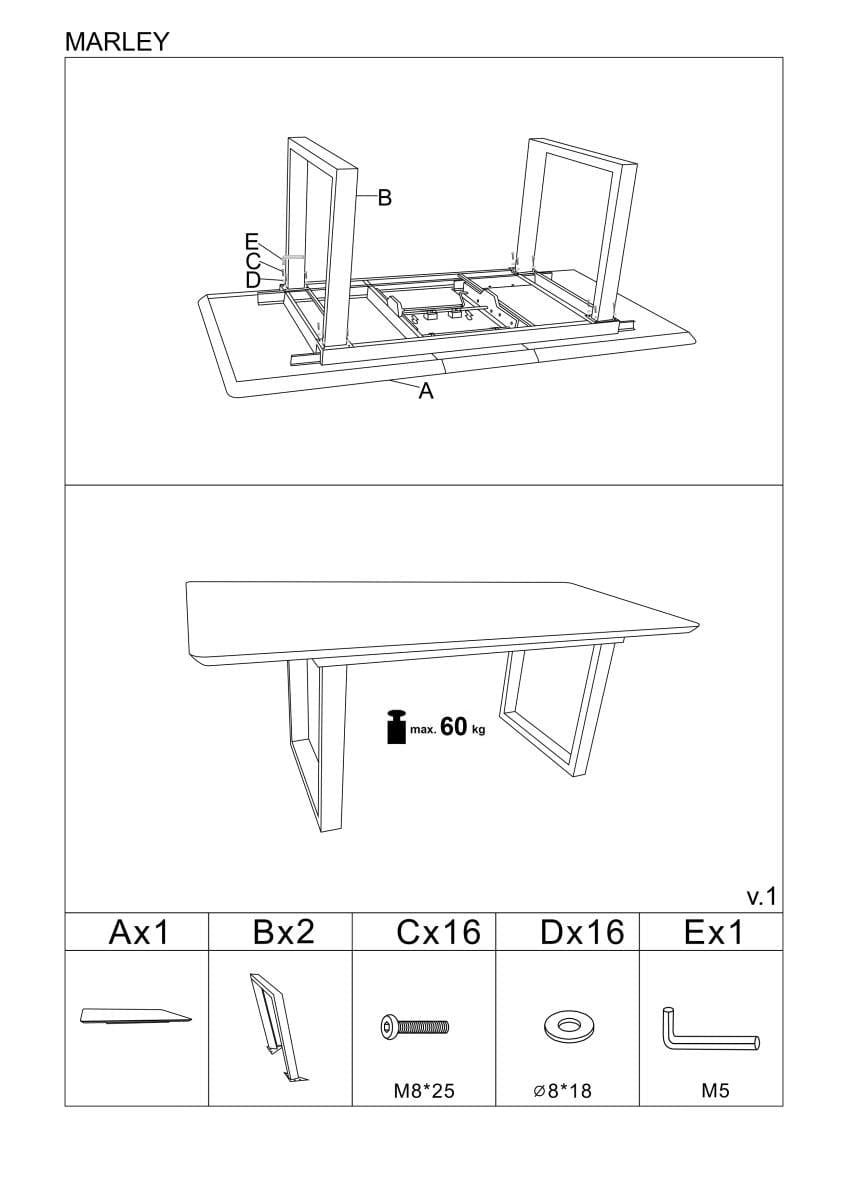 MARLEY

B
E
C
D
A

max. 60 kg

v.1

| Ax1 | Bx2 | Cx16 | Dx16 | Ex1 |
|---|---|---|---|---|
| | | M8*25 | ⌀8*18 | M5 |