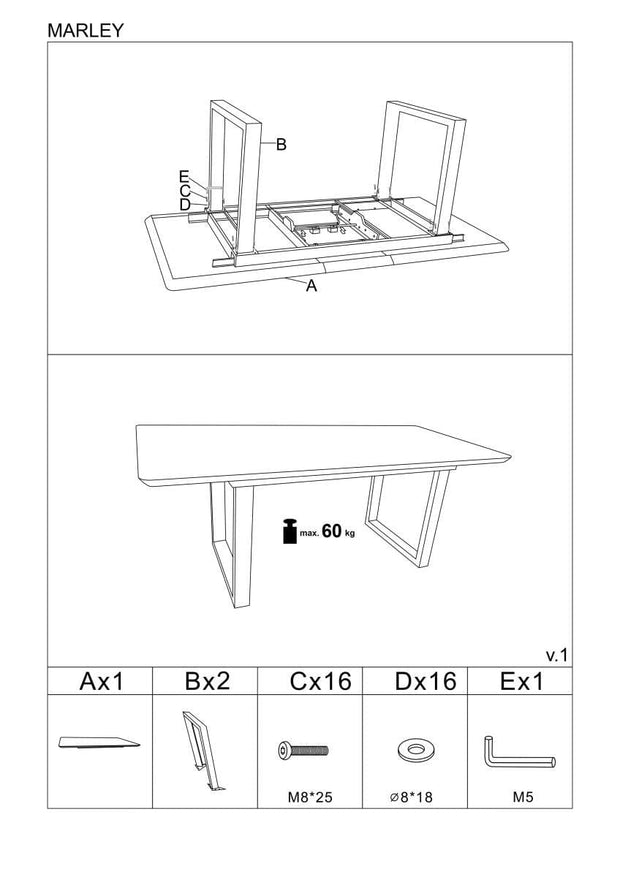 MARLEY

B
E
C
D
A

max. 60 kg

v.1

| Ax1 | Bx2 | Cx16 | Dx16 | Ex1 |
|---|---|---|---|---|
| | | M8*25 | ⌀8*18 | M5 |