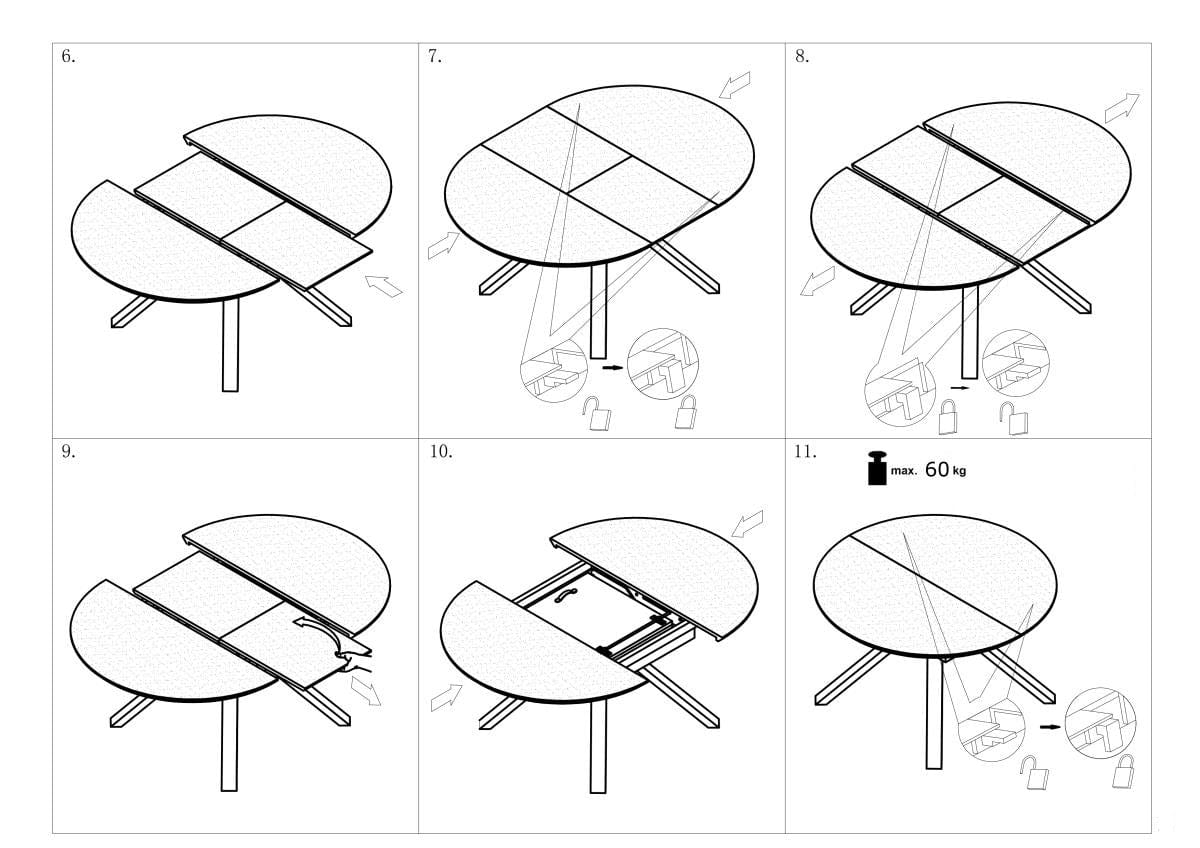 6.

7.

8.

9.

10.

11.

max. 60 kg