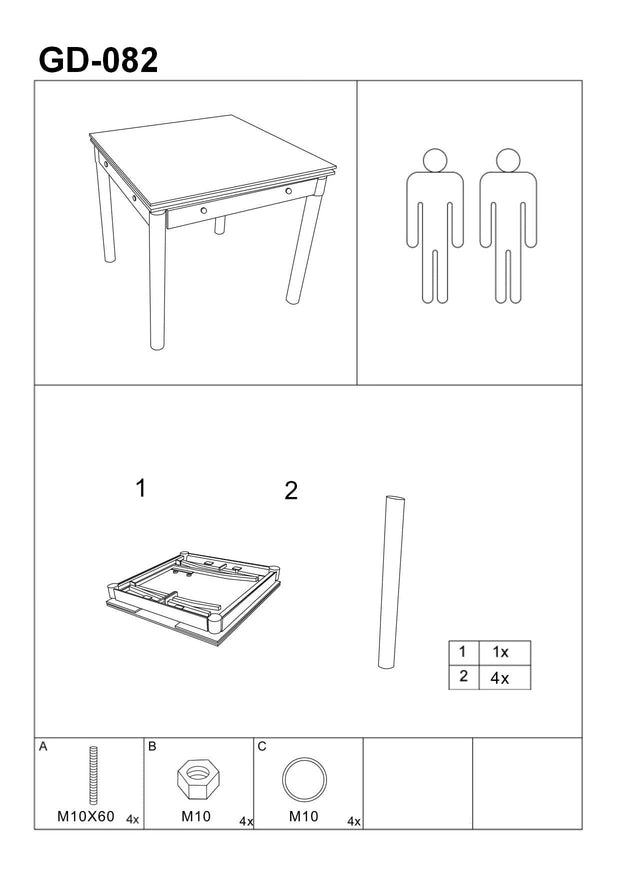 GD-082

1

2

| 1 | 1x |
|---|---|
| 2 | 4x |

A
M10X60 4x

B
M10 4x

C
M10 4x