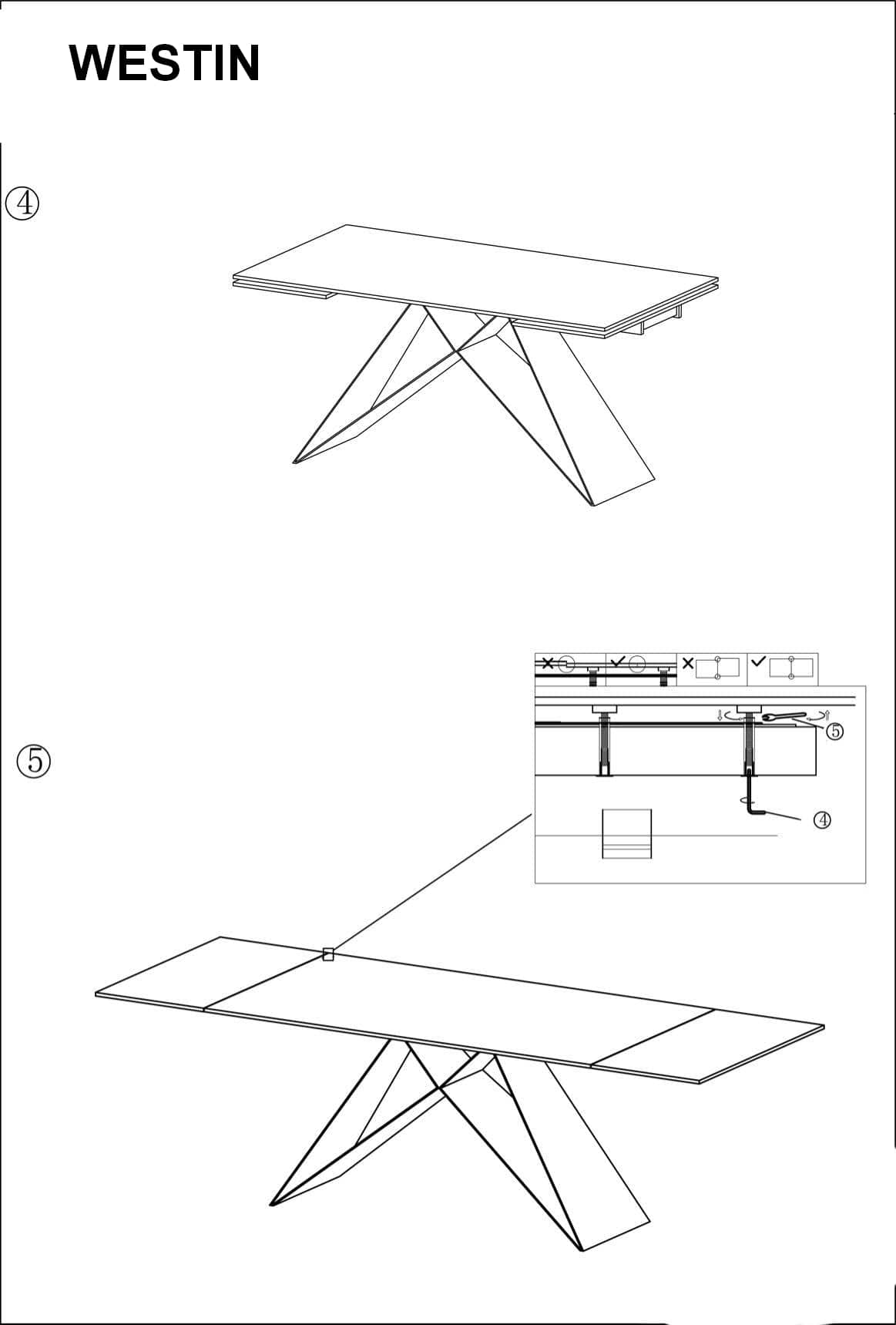 WESTIN

④

⑤

⑤

④