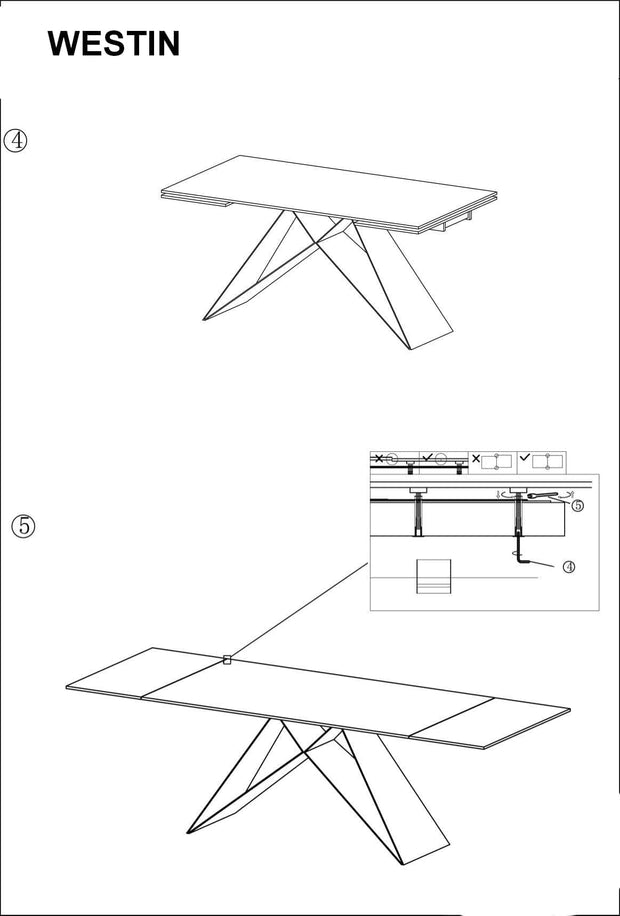 WESTIN

④

⑤

⑤

④