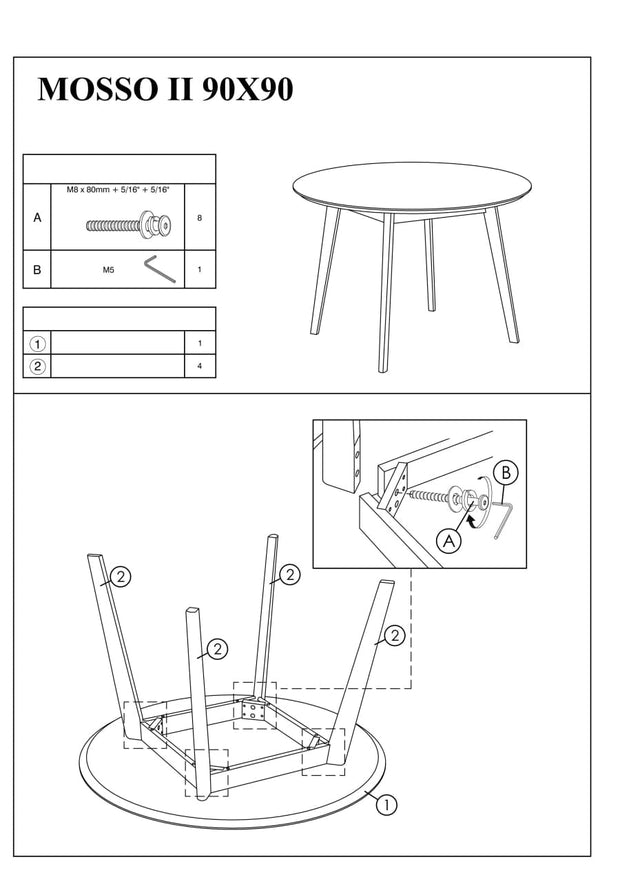 MOSSO II 90X90

| | | |
|---|---|---|
| A | M8 x 80mm + 5/16" + 5/16" | 8 |
| B | M5 | 1 |

| | | |
|---|---|---|
| 1 | | 1 |
| 2 | | 4 |

B
A
2
2
2
2
1