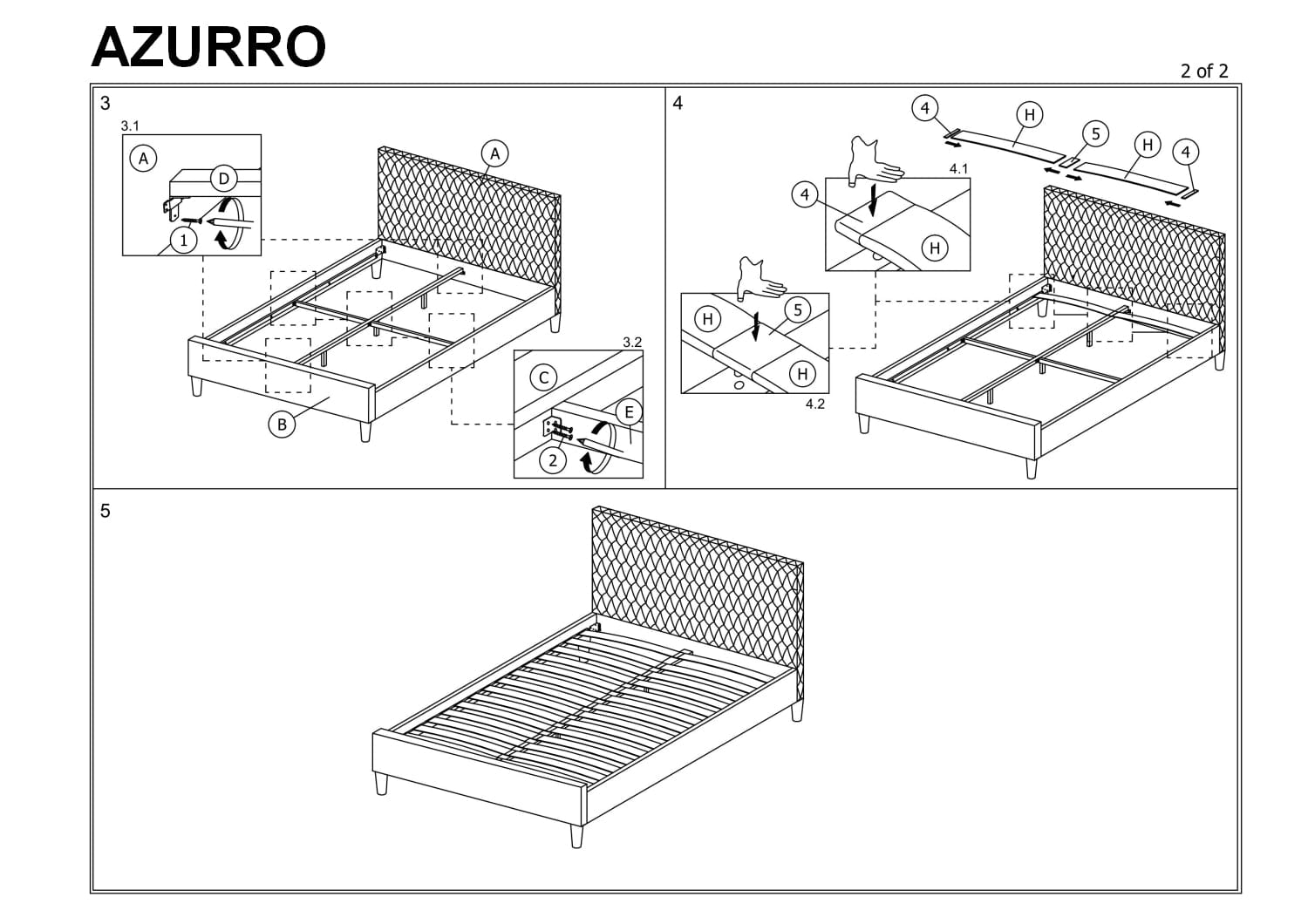 AZURRO

2 of 2

3

3.1

A

D

1

A

B

3.2

C

E

2

4

4

H

5

H

4

4.1

4

H

H

5

H

4.2

5