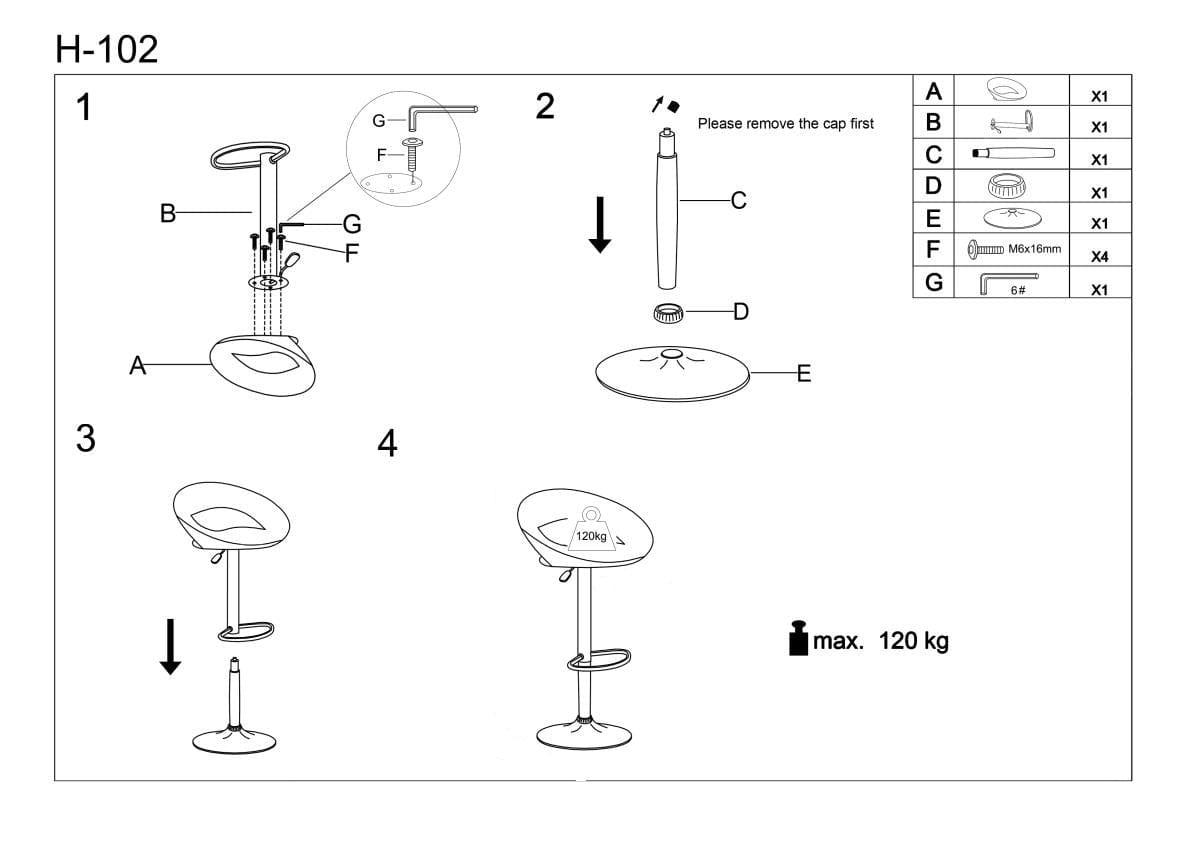 H-102

1

G
F
B
G
F
A

2

Please remove the cap first
C
D
E

| A | | X1 |
|---|---|---|
| B | | X1 |
| C | | X1 |
| D | | X1 |
| E | | X1 |
| F | M6x16mm | X4 |
| G | 6# | X1 |

3

4

120kg

max. 120 kg