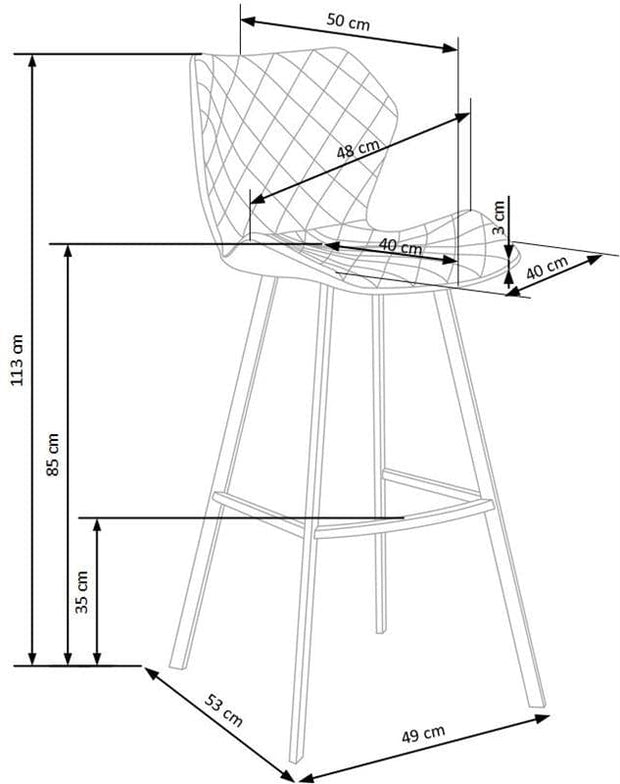 50 cm
48 cm
3 cm
40 cm
40 cm
113 cm
85 cm
35 cm
53 cm
49 cm