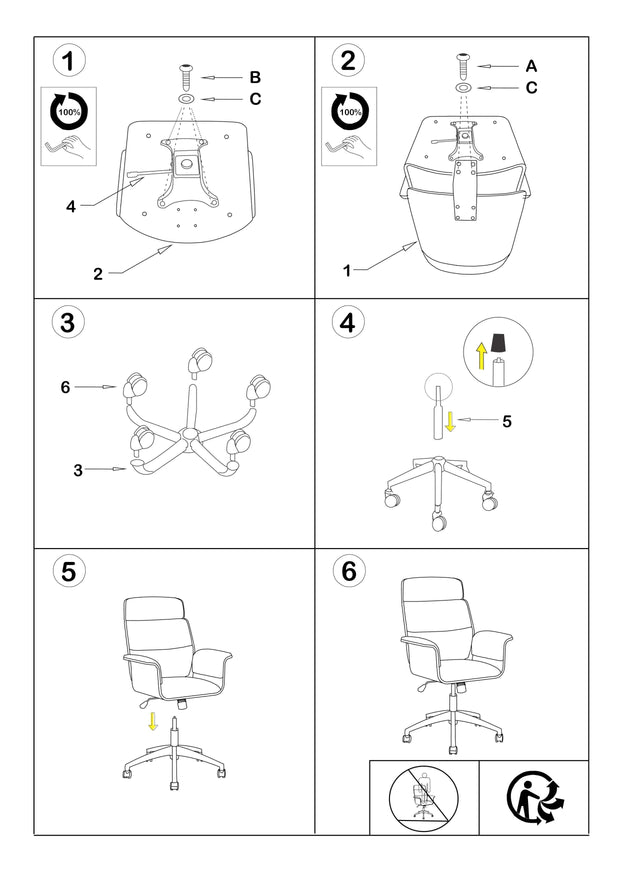 1

100%

B

C

4

2

2

100%

A

C

1

3

6

3

4

5

5

6