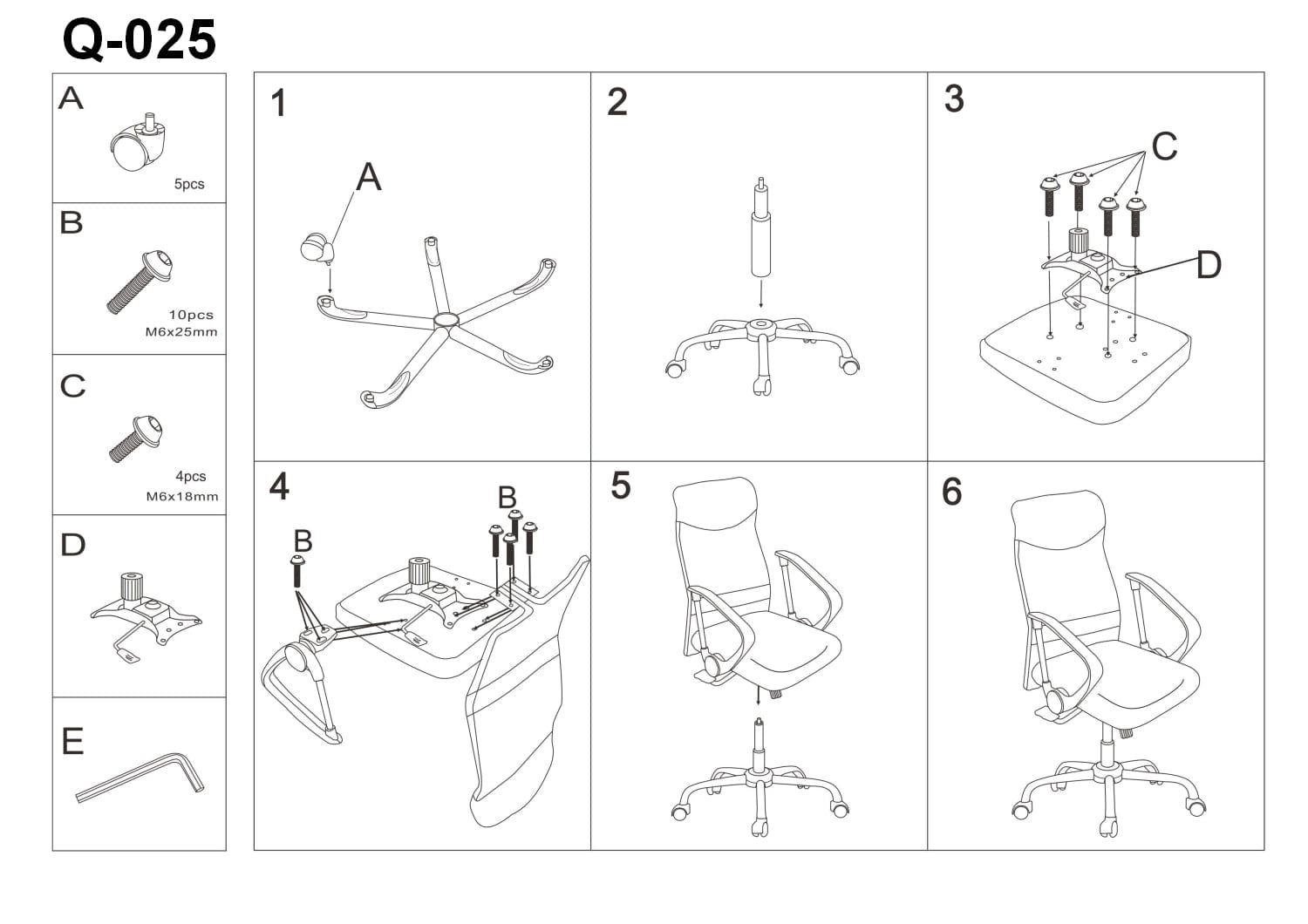 Q-025

A
5pcs

B
10pcs
M6x25mm

C
4pcs
M6x18mm

D

E

1
A

2

3
C
D

4
B
B

5

6