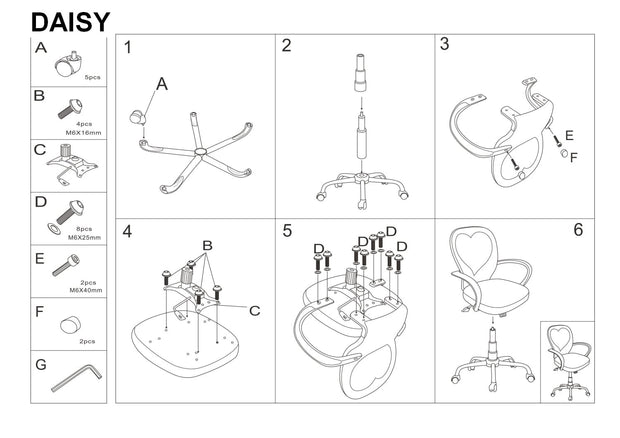 DAISY

A
5pcs

B
4pcs
M6X16mm

C

D
8pcs
M6X25mm

E
2pcs
M6X40mm

F
2pcs

G

1
A

2

3
E
F

4
B
C

5
D
D
D
D

6