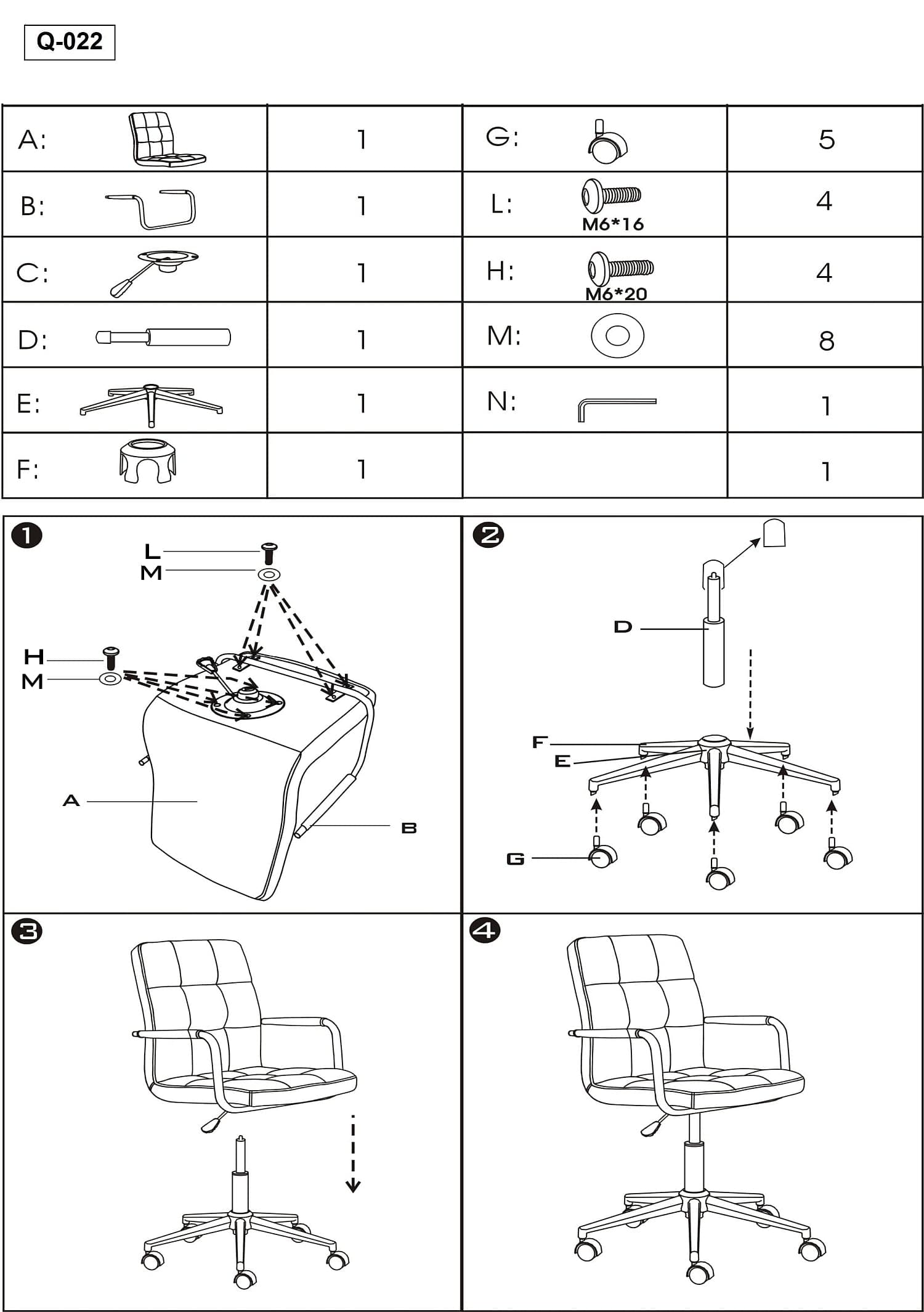 Q-022

| A: | 1 | G: | 5 |
|---|---|---|---|
| B: | 1 | L: M6*16 | 4 |
| C: | 1 | H: M6*20 | 4 |
| D: | 1 | M: | 8 |
| E: | 1 | N: | 1 |
| F: | 1 | | 1 |

1
L
M
H
M
A
B

2
D
F
E
G

3

4