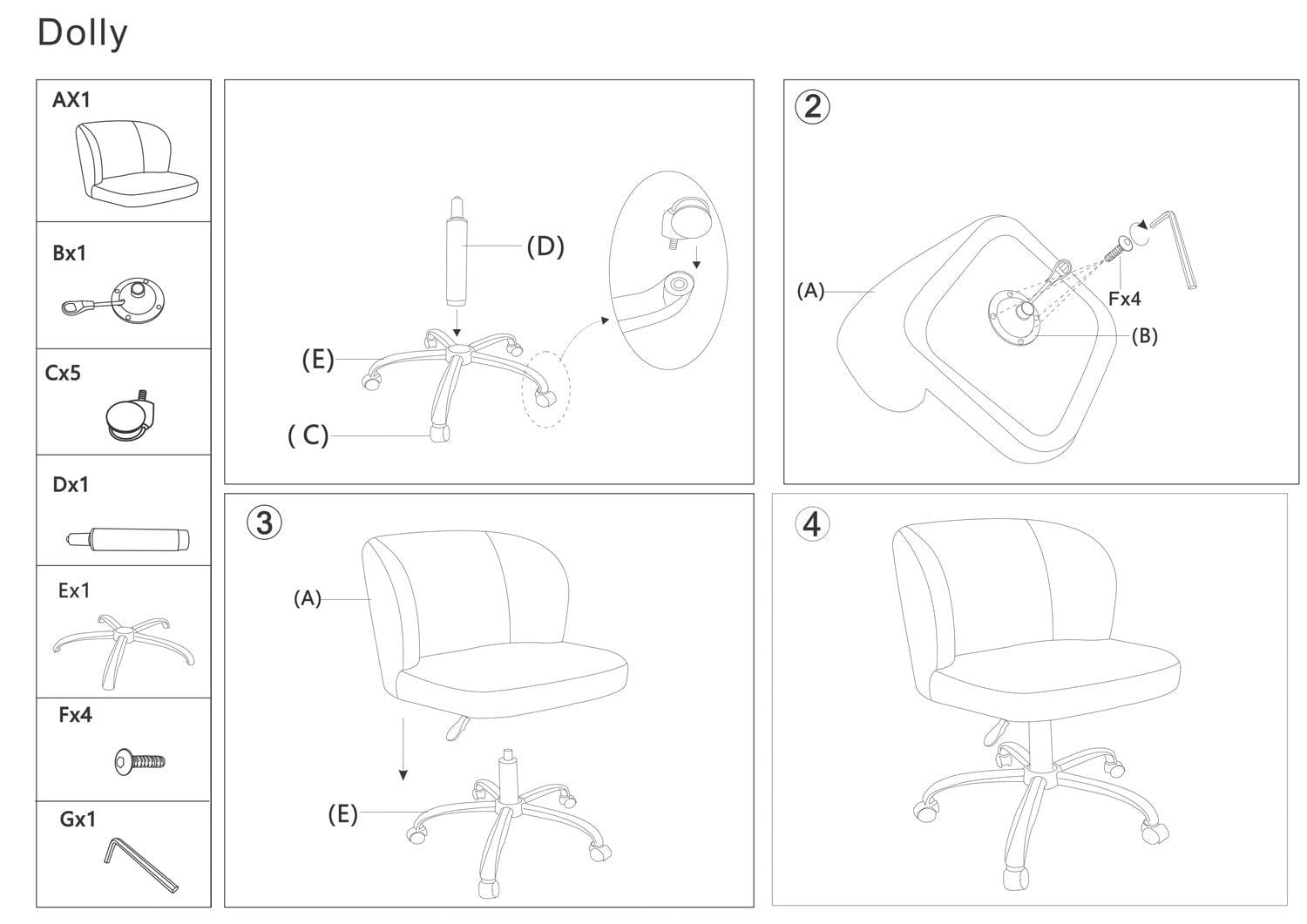 Dolly

AX1

Bx1

Cx5

Dx1

Ex1

Fx4

Gx1

(D)

(E)

( C)

2

(A)

Fx4

(B)

3

(A)

(E)

4