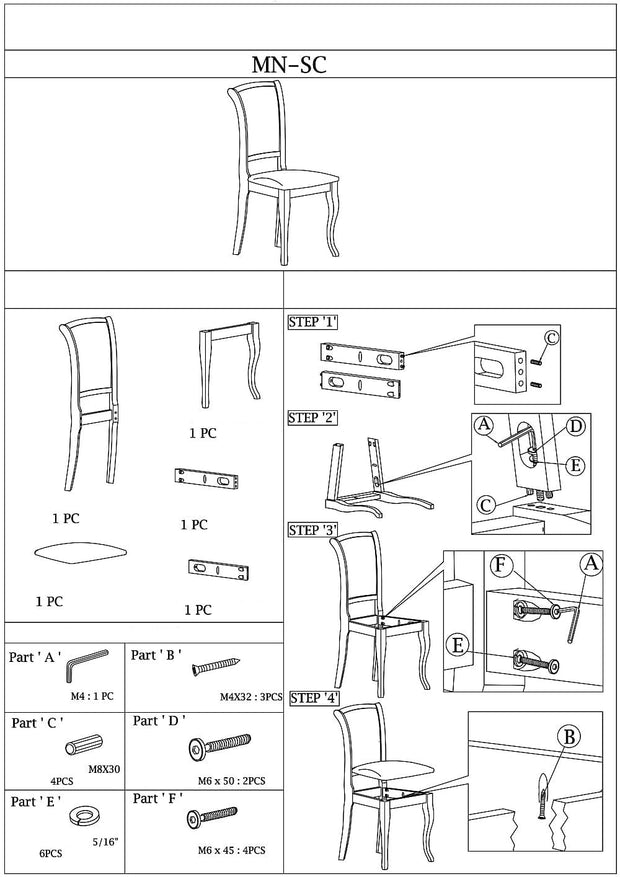 MN-SC

1 PC

1 PC

1 PC

1 PC

1 PC

Part ' A '
M4 : 1 PC

Part ' B '
M4X32 : 3PCS

Part ' C '
M8X30
4PCS

Part ' D '
M6 x 50 : 2PCS

Part ' E '
5/16"
6PCS

Part ' F '
M6 x 45 : 4PCS

STEP '1'
C

STEP '2'
A
D
E
C

STEP '3'
F
A
E

STEP '4'
B