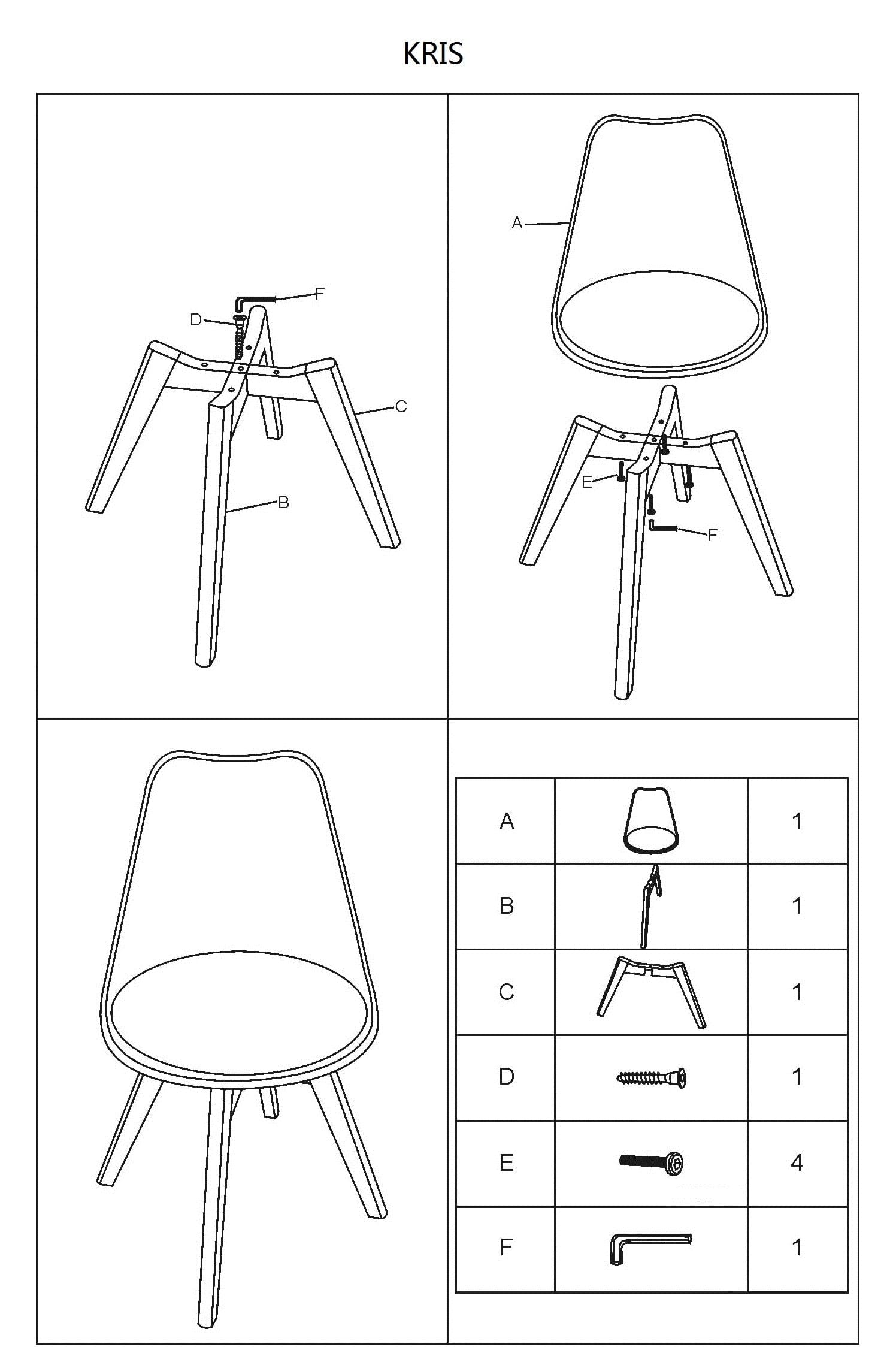 KRIS

F
D
C
B

A
E
F

| A | | 1 |
|---|---|---|
| B | | 1 |
| C | | 1 |
| D | | 1 |
| E | | 4 |
| F | | 1 |