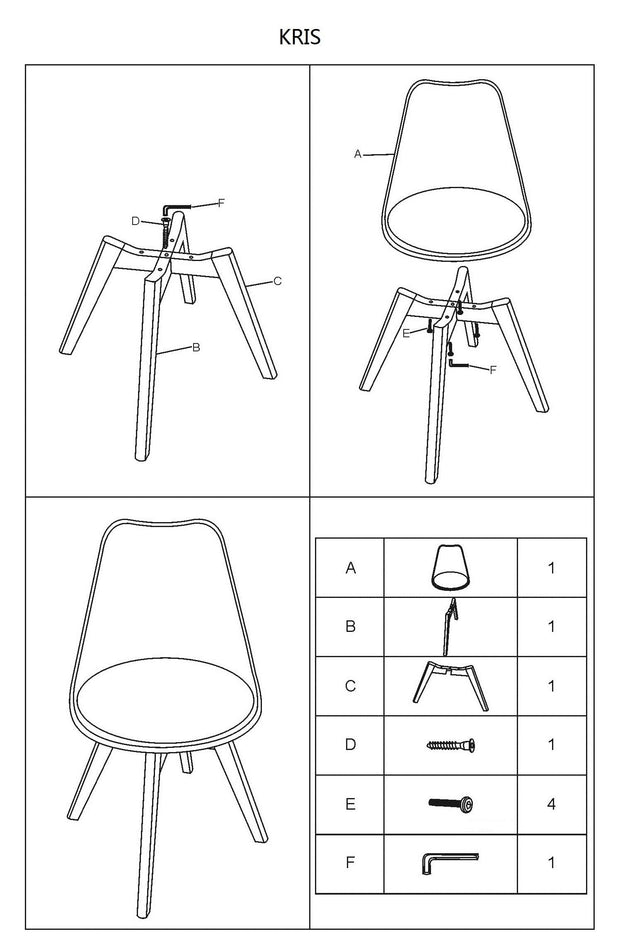 KRIS

F
D
C
B

A
E
F

| A | | 1 |
|---|---|---|
| B | | 1 |
| C | | 1 |
| D | | 1 |
| E | | 4 |
| F | | 1 |