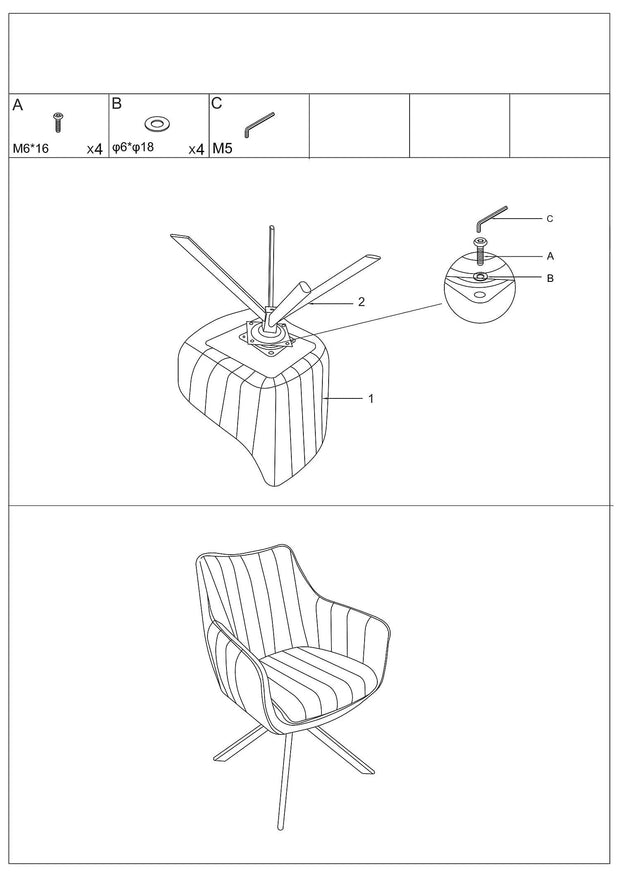 | A M6*16 x4 | B φ6*φ18 x4 | C M5 | | | |
|---|---|---|---|---|---|

C
A
B
2
1