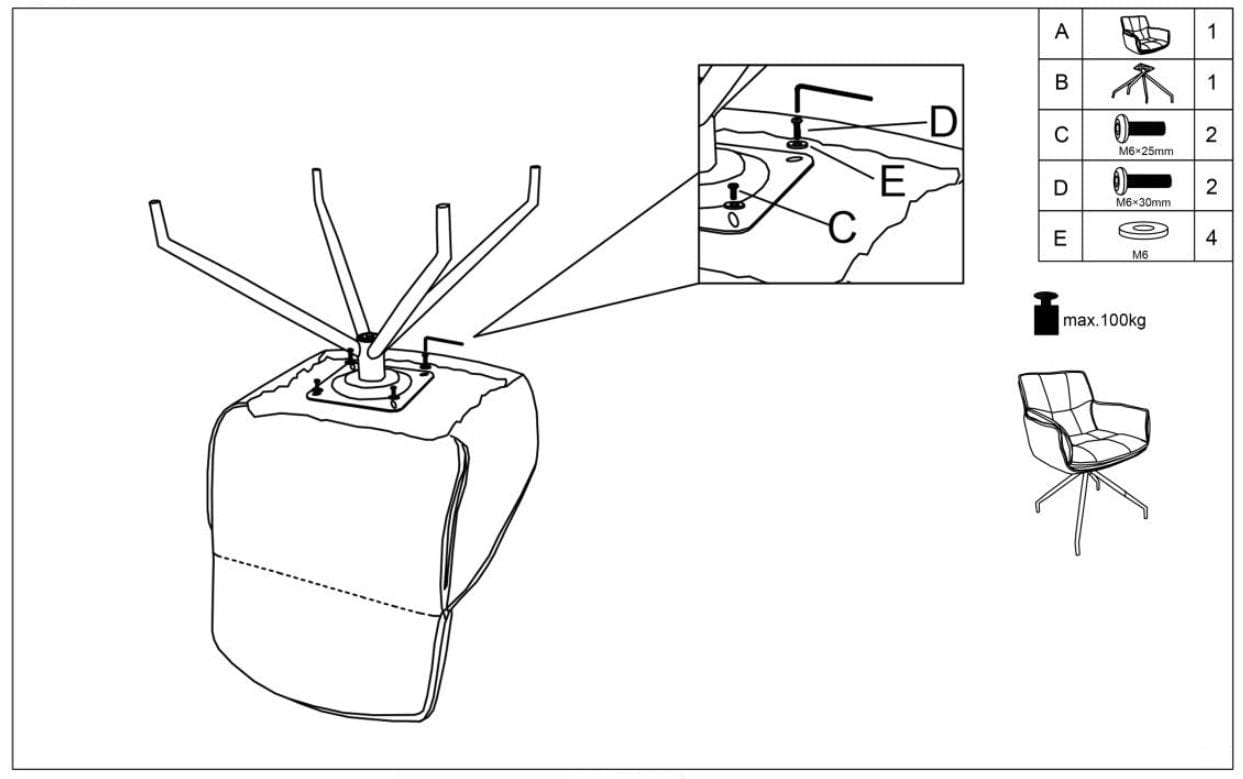 D
E
C

| A | | 1 |
|---|---|---|
| B | | 1 |
| C | M6×25mm | 2 |
| D | M6×30mm | 2 |
| E | M6 | 4 |

max.100kg