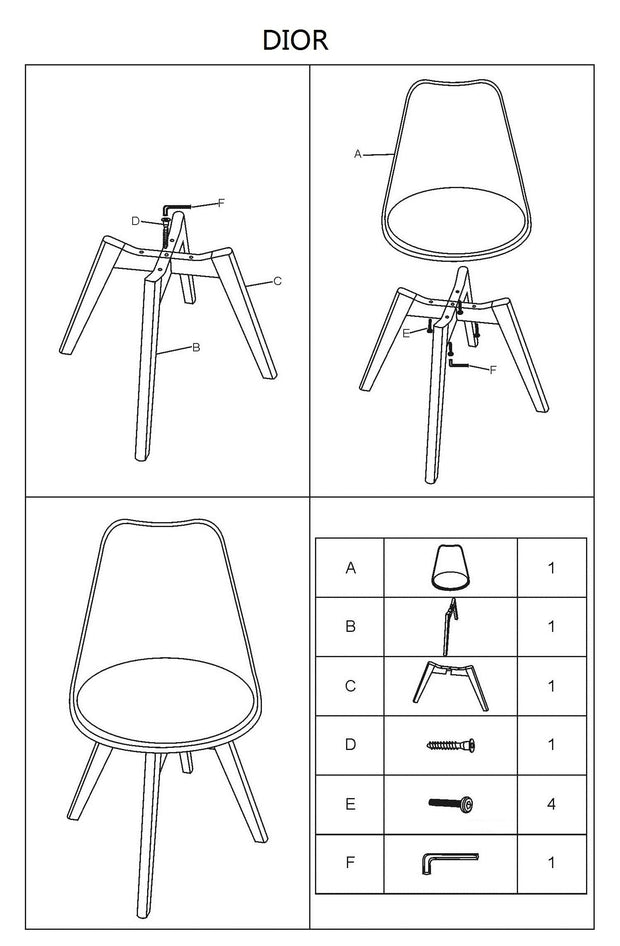 DIOR

F
D
C
B

A
E
F

| A | | 1 |
|---|---|---|
| B | | 1 |
| C | | 1 |
| D | | 1 |
| E | | 4 |
| F | | 1 |