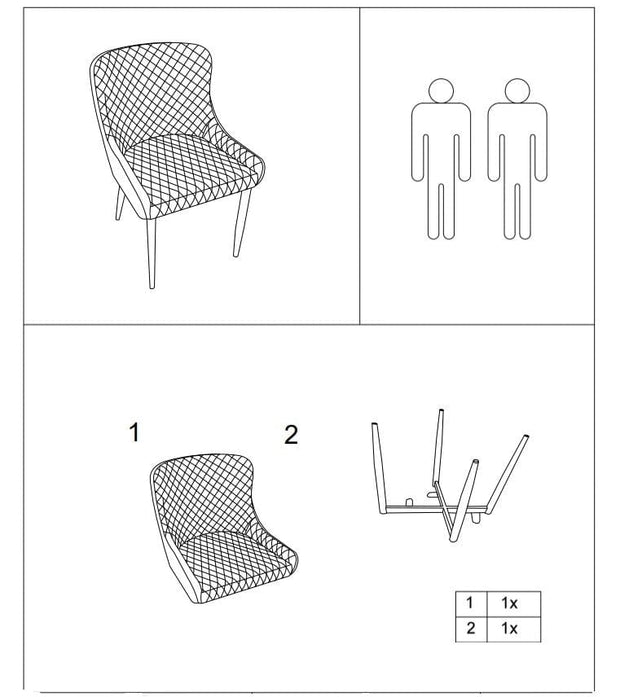 1

2

| 1 | 1x |
|---|---|
| 2 | 1x |