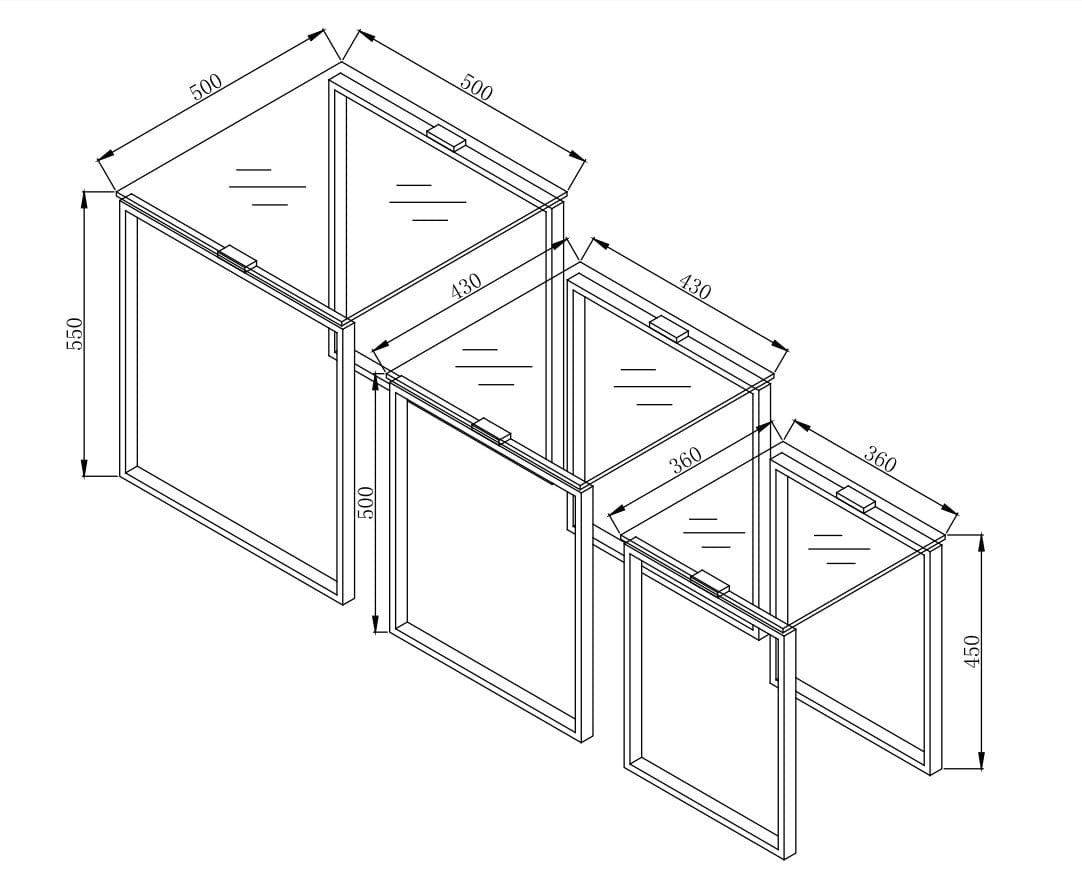 500
500
550
430
430
500
360
360
450