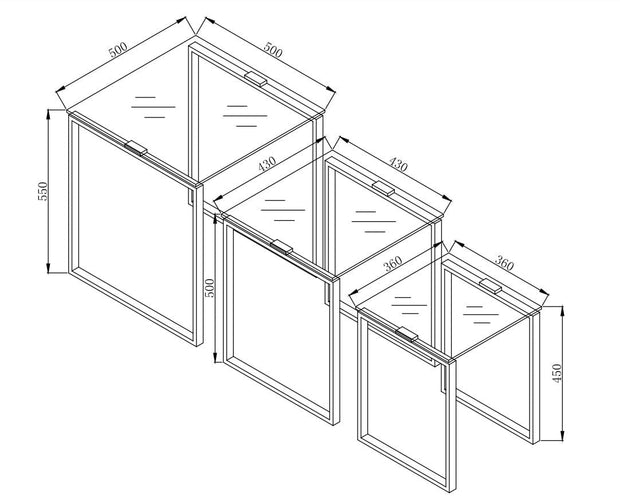 500
500
550
430
430
500
360
360
450