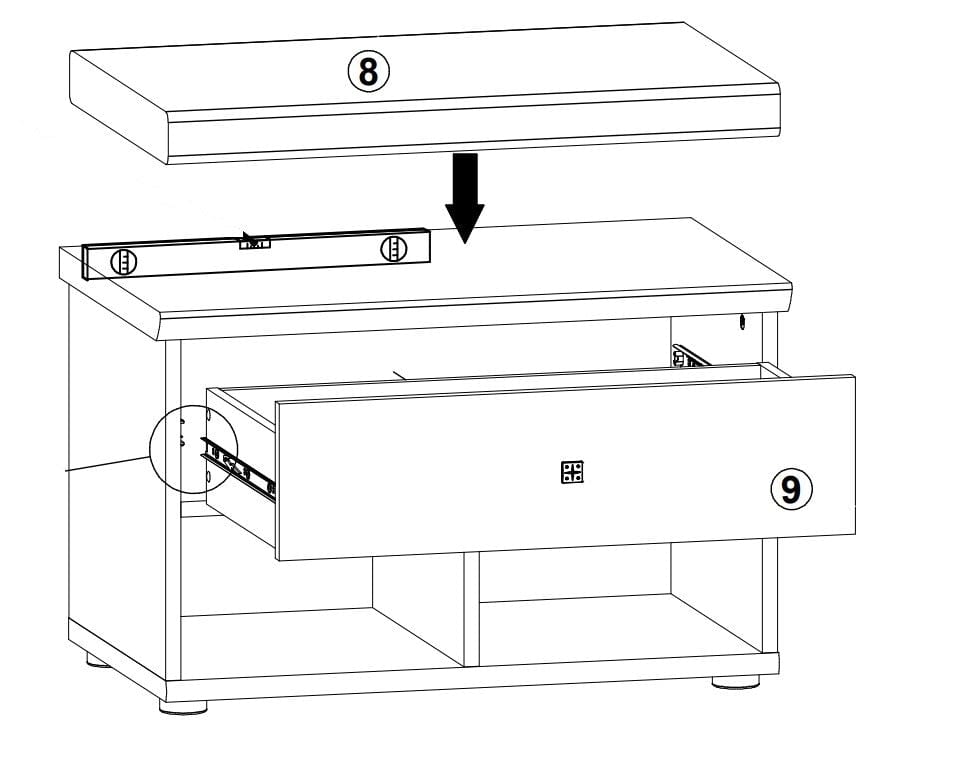 8

9