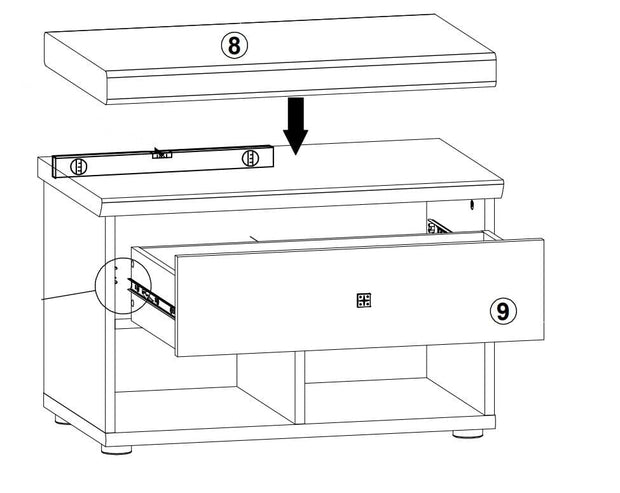 8

9