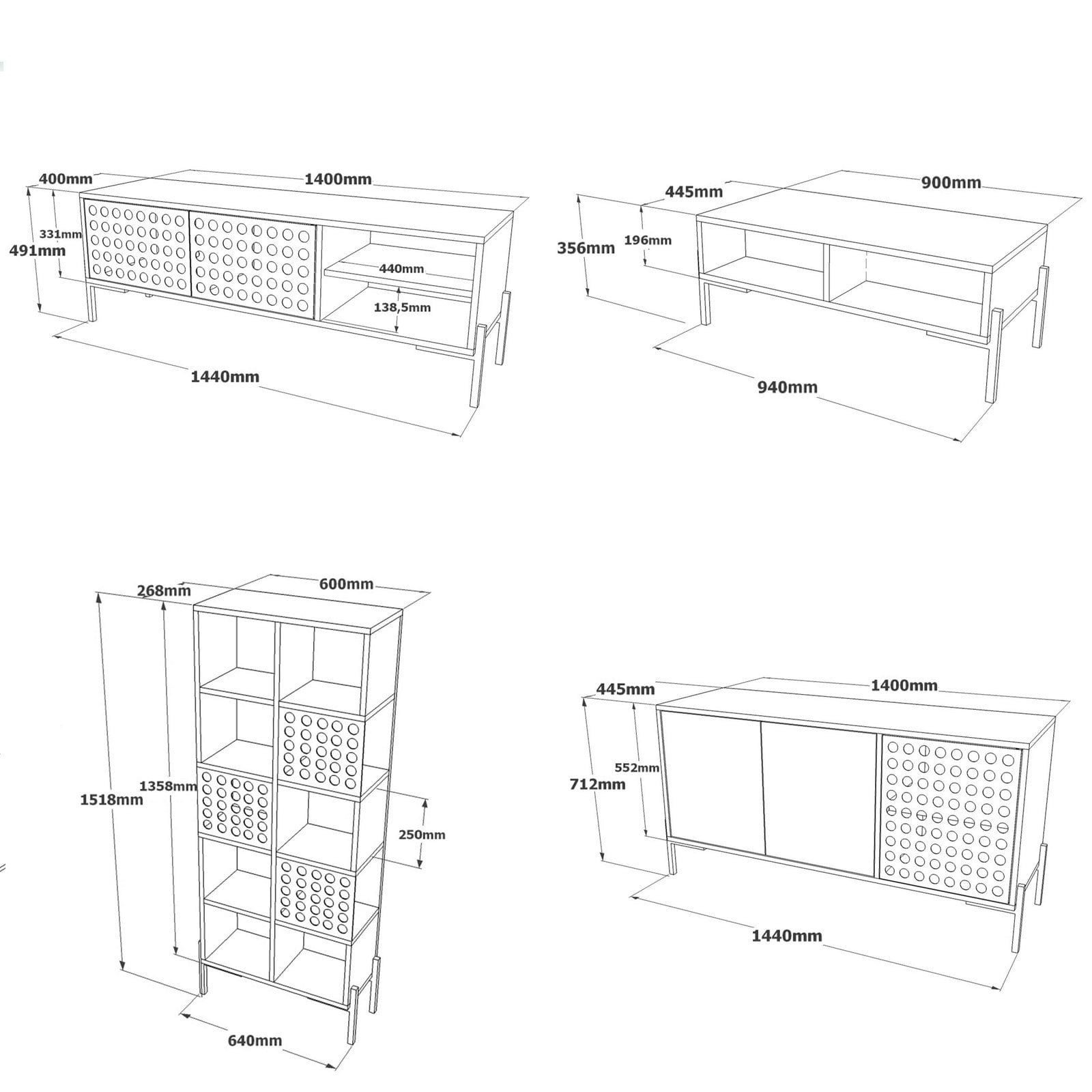 400mm
1400mm
331mm
491mm
440mm
138,5mm
1440mm

445mm
900mm
356mm
196mm
940mm

268mm
600mm
1358mm
1518mm
250mm
640mm

445mm
1400mm
552mm
712mm
1440mm