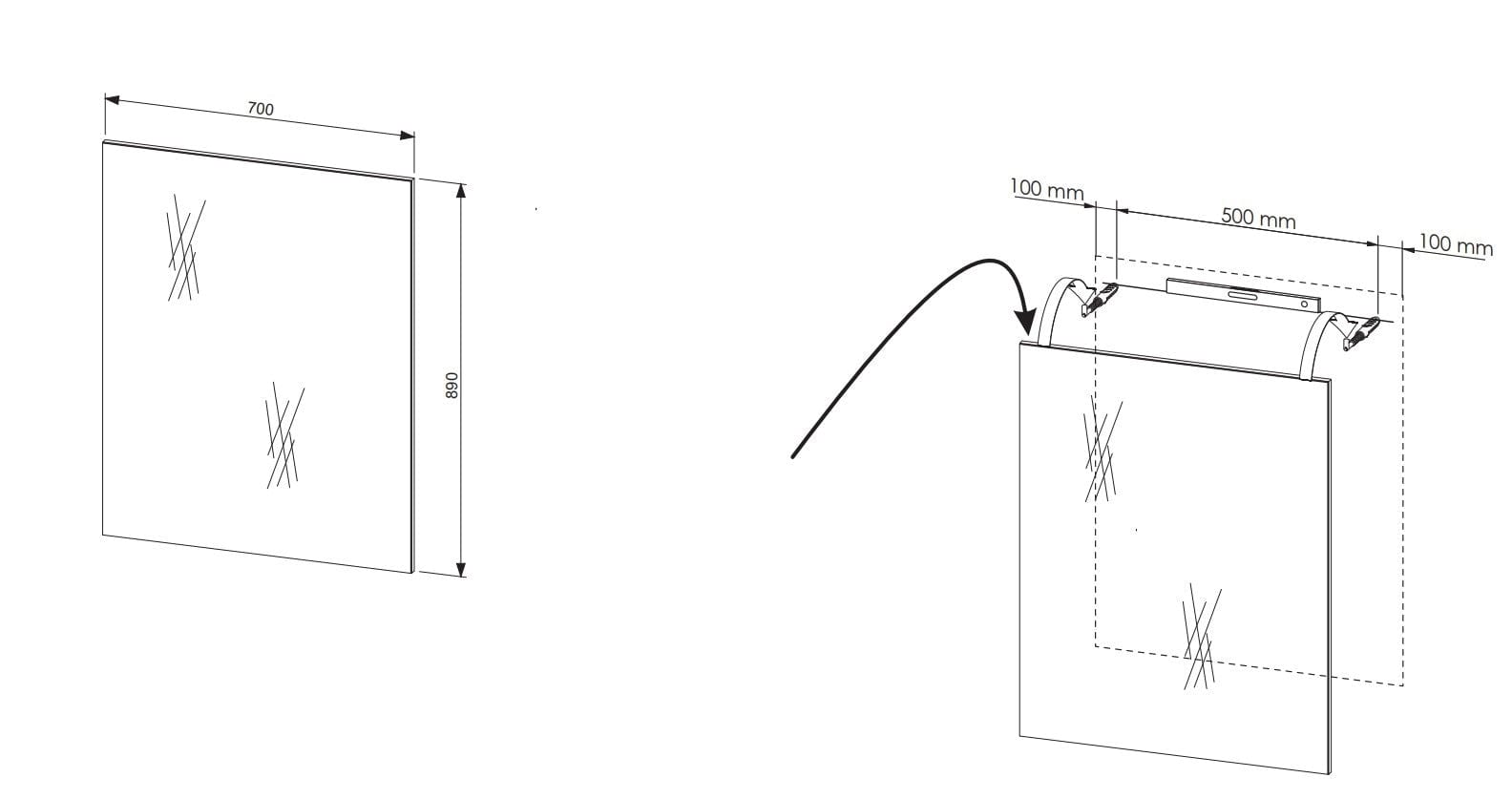 700

890

100 mm

500 mm

100 mm