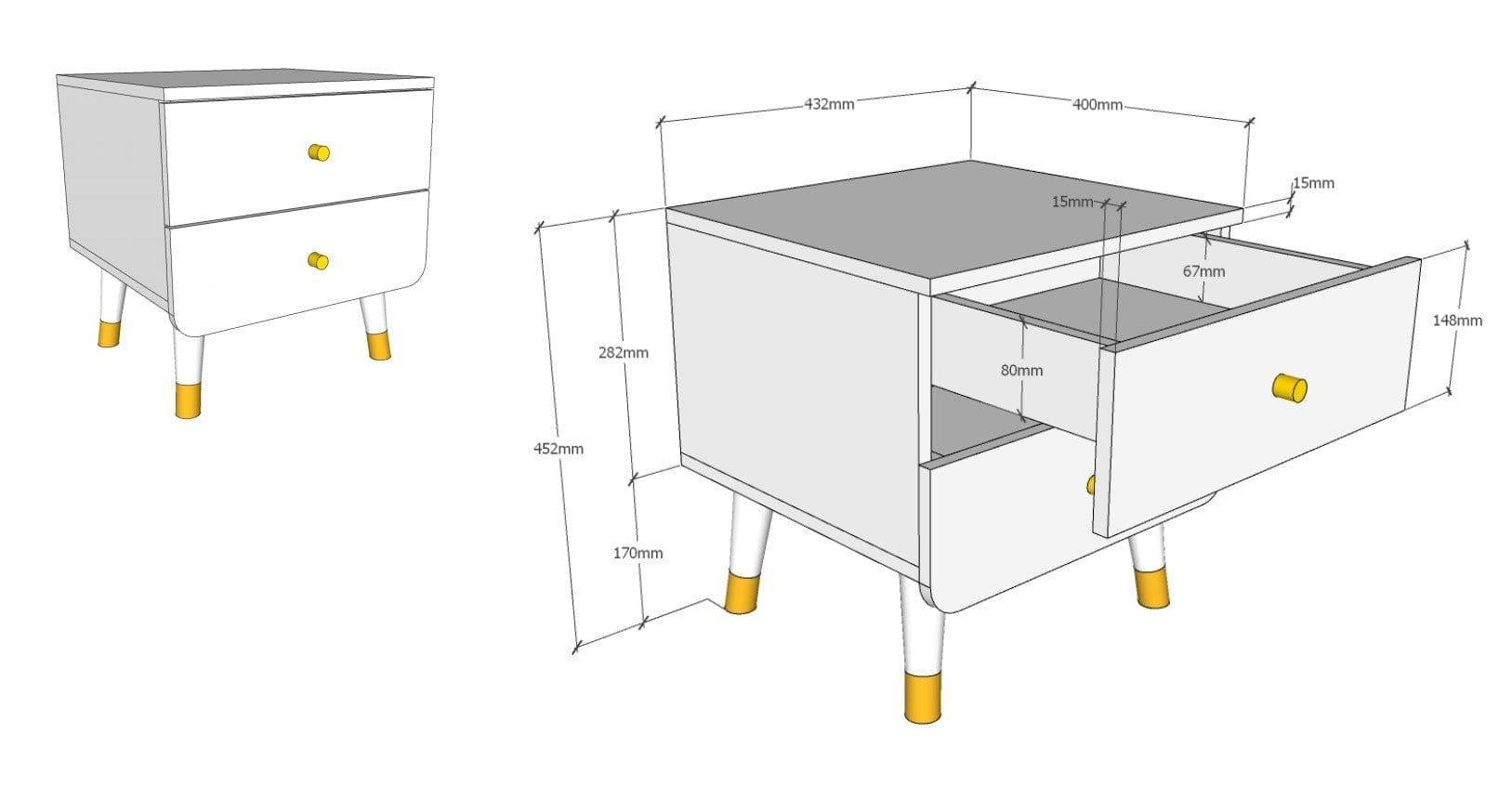 432mm
400mm
15mm
15mm
67mm
148mm
282mm
80mm
452mm
170mm