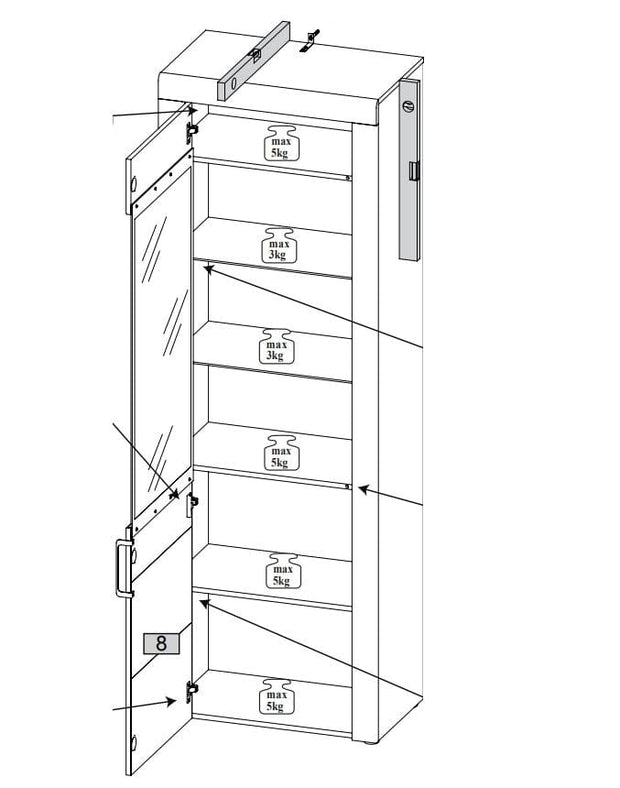 max
5kg

max
3kg

max
3kg

max
5kg

max
5kg

8

max
5kg